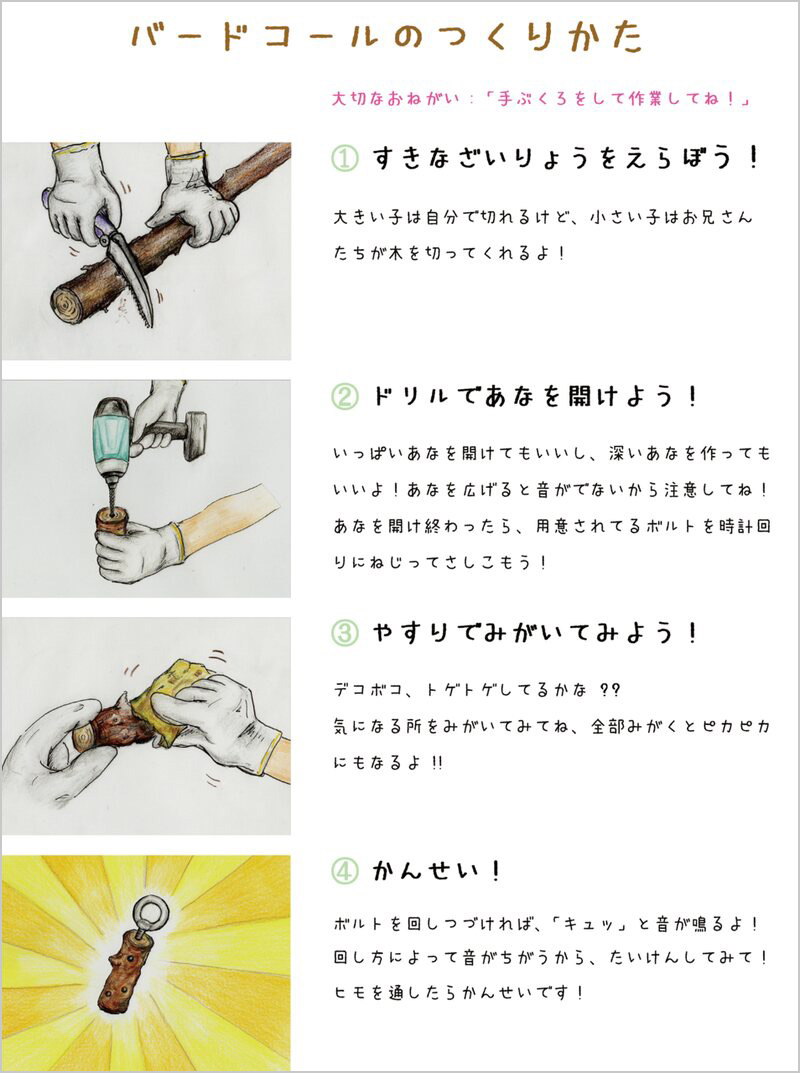 バードコールのつくりかた

大切なおねがい：「手ぶくろをして作業してね！」

① すきなざいりょうをえらぼう！

大きい子は自分で切れるけど、小さい子はお兄さんたちが木を切ってくれるよ！

② ドリルであなを開けよう！

いっぱいあなを開けてもいいし、深いあなを作ってもいいよ！あなを広げると音がでないから注意してね！あなを開け終わったら、用意されてるボルトを時計回りにねじってさしこもう！

③ やすりでみがいてみよう！

デコボコ、トゲトゲしてるかな ??
気になる所をみがいてみてね、全部みがくとピカピカにもなるよ !!

④ かんせい！

ボルトを回しつづければ、「キュッ」と音が鳴るよ！回し方によって音がちがうから、たいけんしてみて！ヒモを通したらかんせいです！